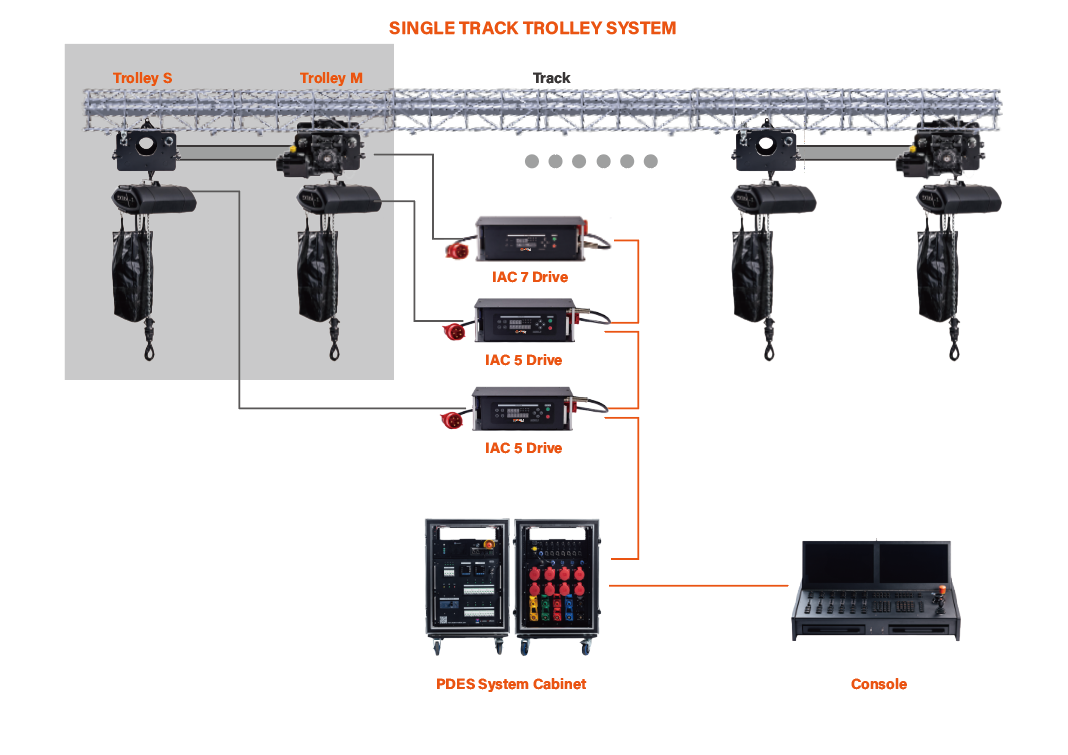 SINGLE TRACK TROLLEY SYSTEM

Trolley S

Trolley M

Track

IAC 7 Drive

IAC 5 Drive

IAC 5 Drive

PDES System Cabinet

Console