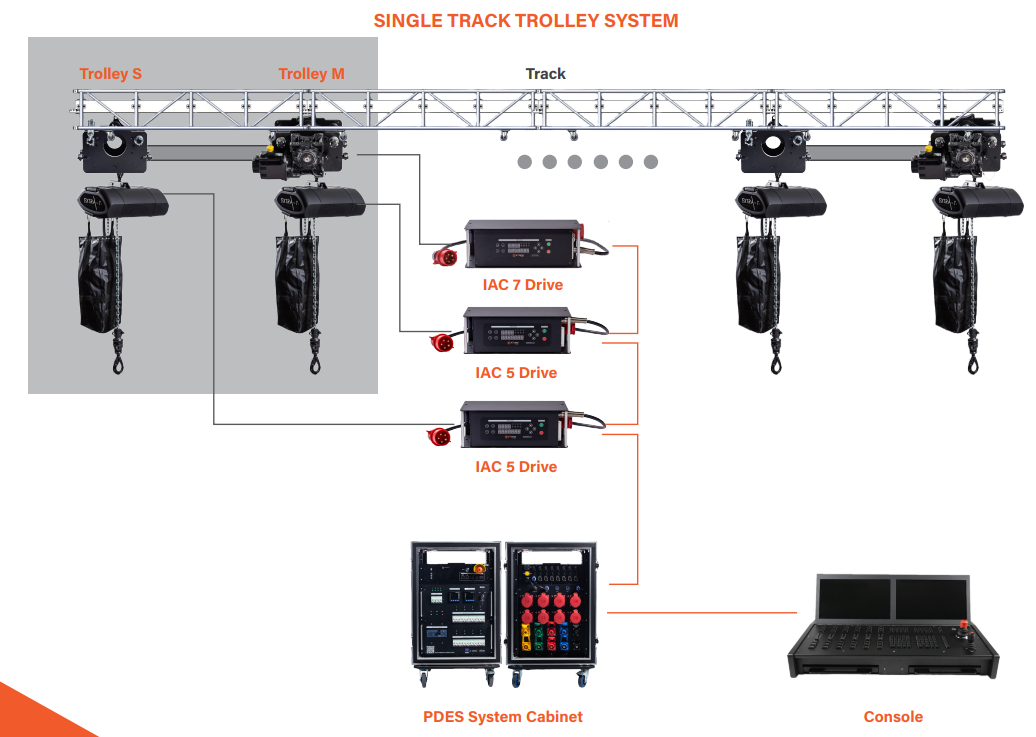 SINGLE TRACK TROLLEY SYSTEM

Trolley S

Trolley M

Track

IAC 7 Drive

IAC 5 Drive

IAC 5 Drive

PDES System Cabinet

Console